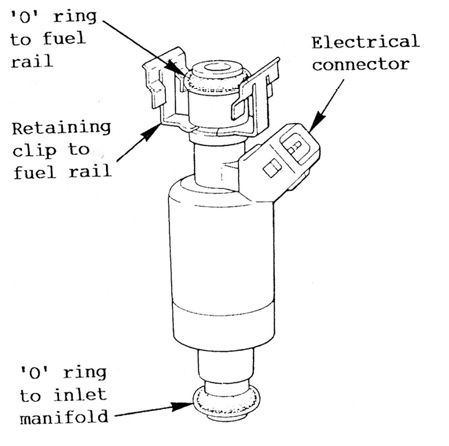 'O' ring to fuel rail

Electrical connector

Retaining clip to fuel rail

'O' ring to inlet manifold